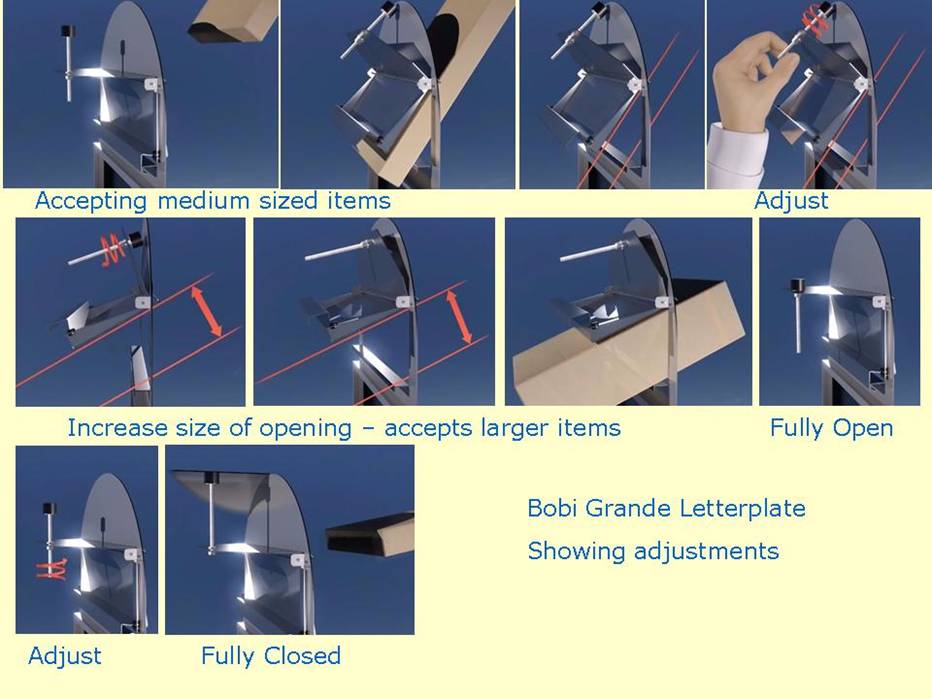 Accepting medium sized items

Adjust

Increase size of opening – accepts larger items

Fully Open

Bobi Grande Letterplate

Showing adjustments

Adjust

Fully Closed